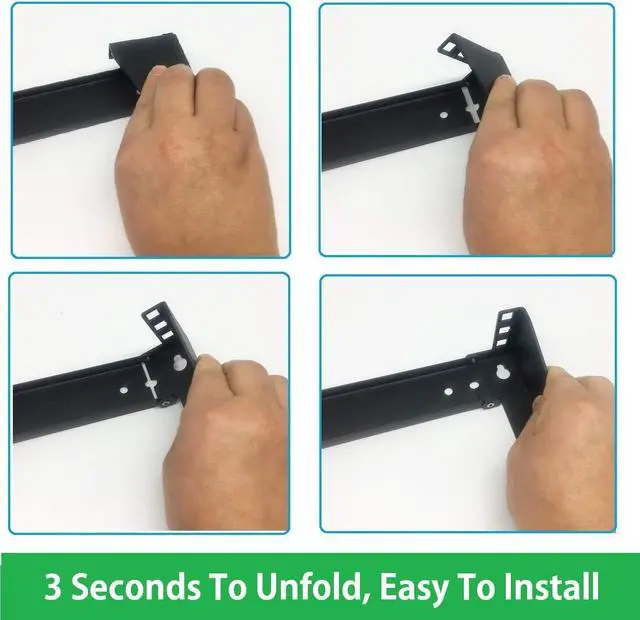 3 Seconds To Unfold, Easy To Install