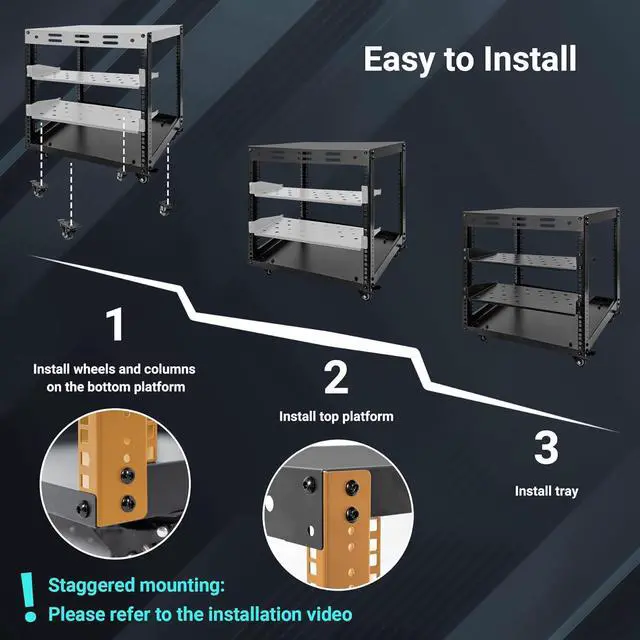 Easy to Install

1
Install wheels and columns on the bottom platform

2
Install top platform

3
Install tray

!
Staggered mounting:
Please refer to the installation video