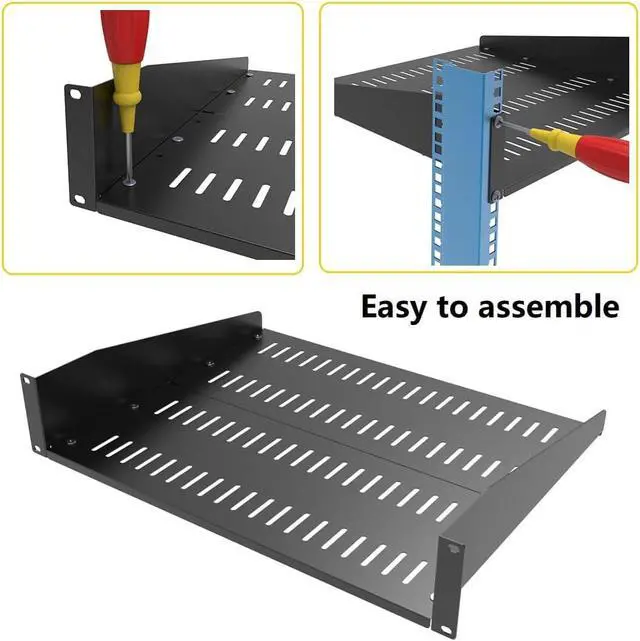 Easy to assemble