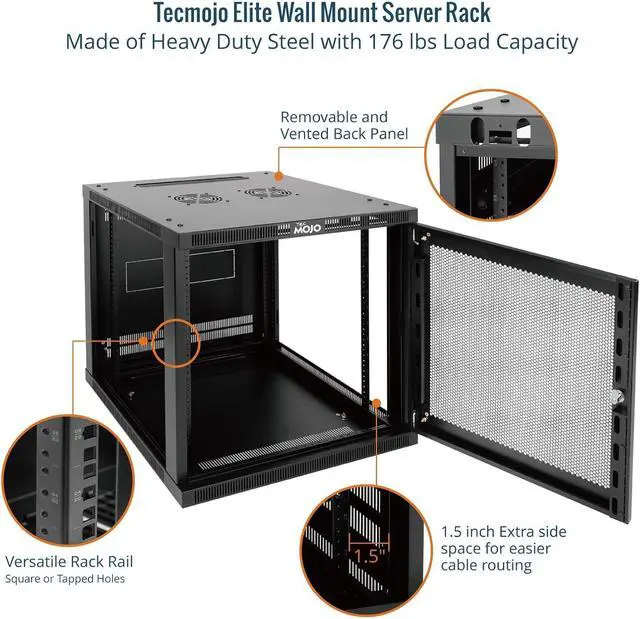 Tecmojo Elite Wall Mount Server Rack
Made of Heavy Duty Steel with 176 lbs Load Capacity

Removable and Vented Back Panel

TEC MOJO

Versatile Rack Rail
Square or Tapped Holes

1.5"

1.5 inch Extra side space for easier cable routing