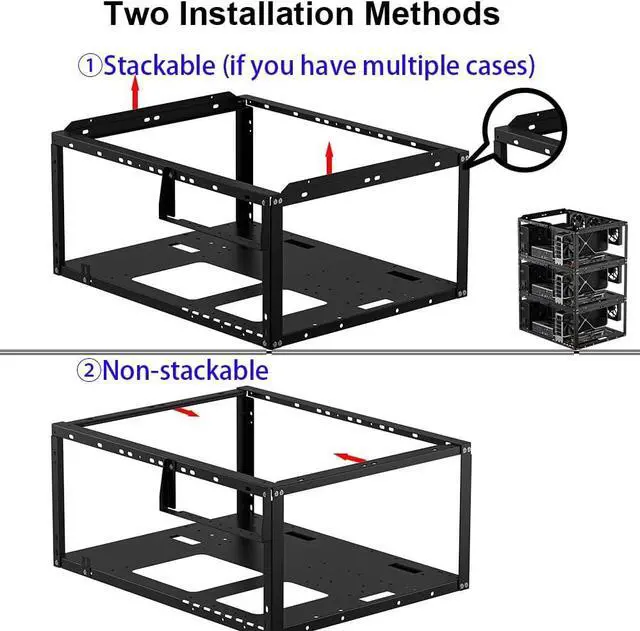 Two Installation Methods

①Stackable (if you have multiple cases)

②Non-stackable