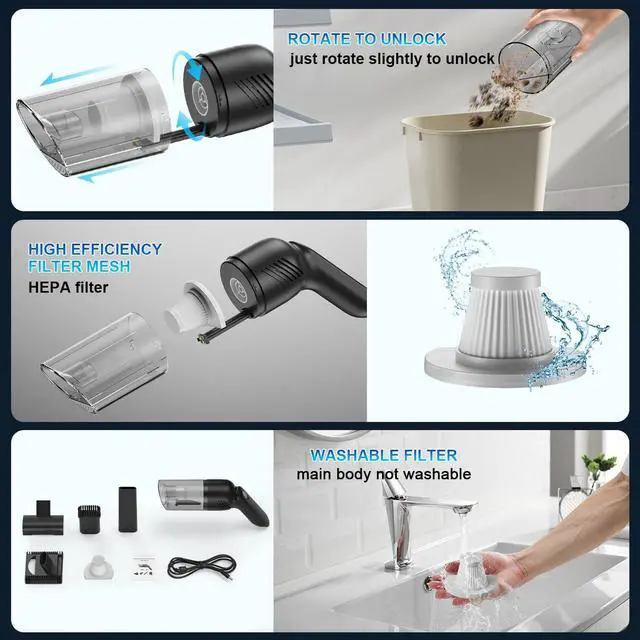 ROTATE TO UNLOCK
just rotate slightly to unlock

HIGH EFFICIENCY
FILTER MESH
HEPA filter

WASHABLE FILTER
main body not washable