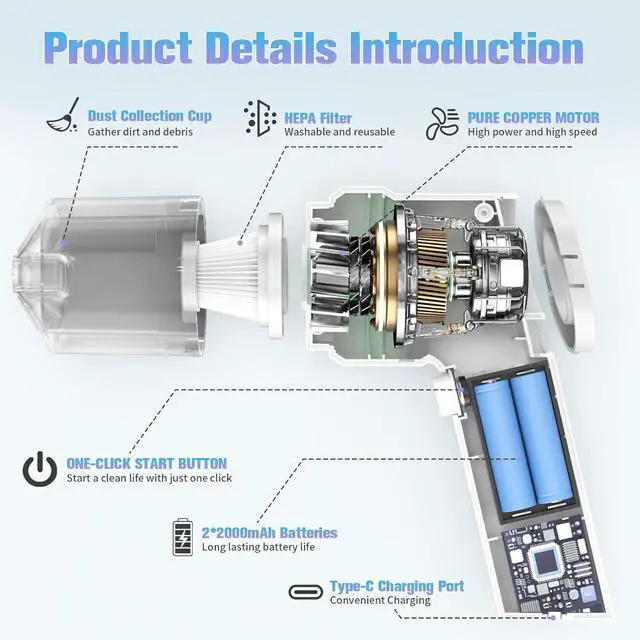 Product Details Introduction

Dust Collection Cup
Gather dirt and debris

HEPA Filter
Washable and reusable

PURE COPPER MOTOR
High power and high speed

ONE-CLICK START BUTTON
Start a clean life with just one click

2*2000mAh Batteries
Long lasting battery life

Type-C Charging Port
Convenient Charging