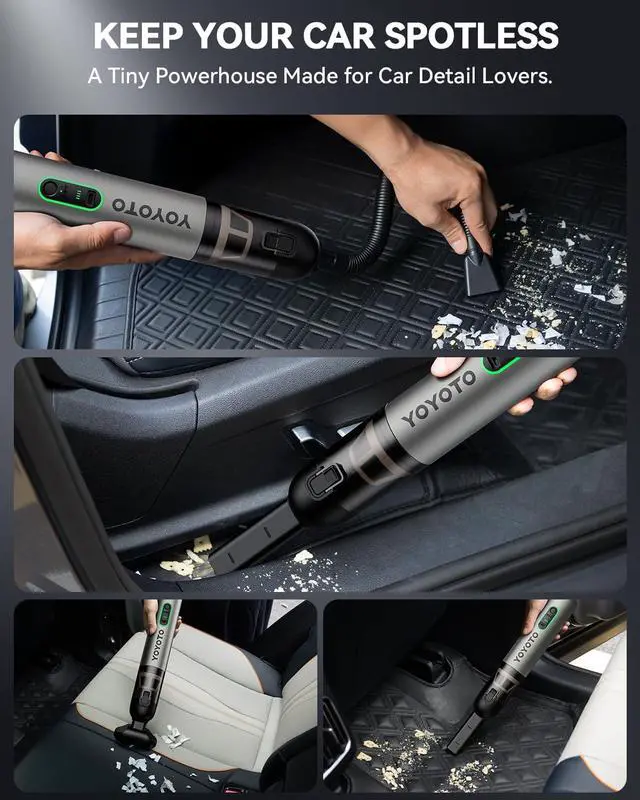 KEEP YOUR CAR SPOTLESS

A Tiny Powerhouse Made for Car Detail Lovers.

YOYOTO

YOYOTO

YOYOTO

YOYOTO