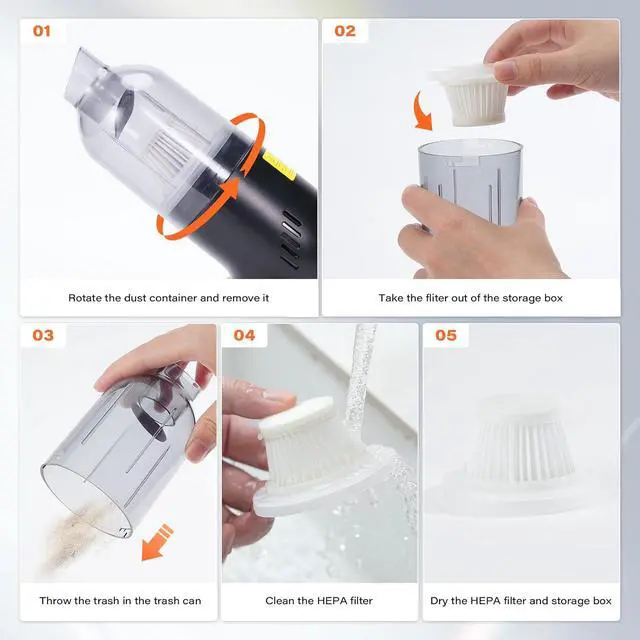 01

Rotate the dust container and remove it

02

Take the fliter out of the storage box

03

Throw the trash in the trash can

04

Clean the HEPA filter

05

Dry the HEPA filter and storage box