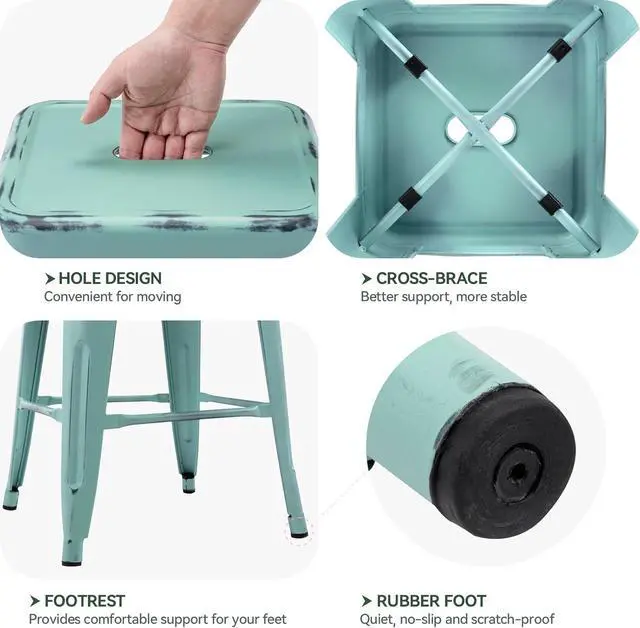 ➤ HOLE DESIGN
Convenient for moving

➤ CROSS-BRACE
Better support, more stable

➤ FOOTREST
Provides comfortable support for your feet

➤ RUBBER FOOT
Quiet, no-slip and scratch-proof