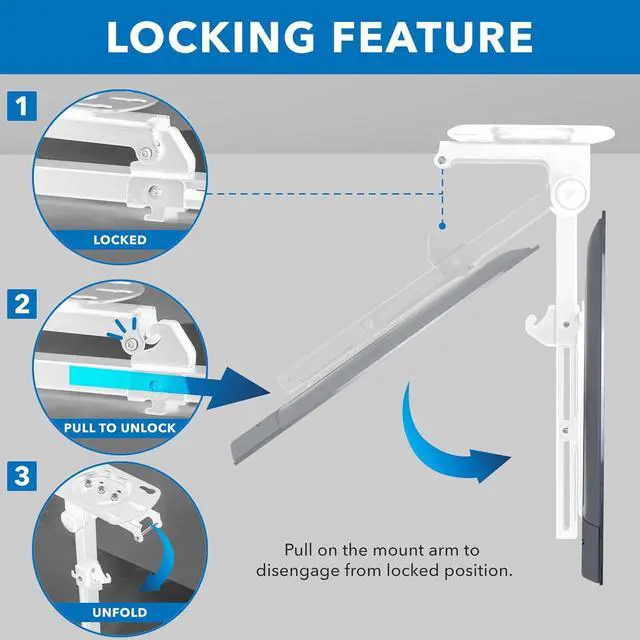 LOCKING FEATURE

1

LOCKED

2

PULL TO UNLOCK

3

UNFOLD

Pull on the mount arm to disengage from locked position.