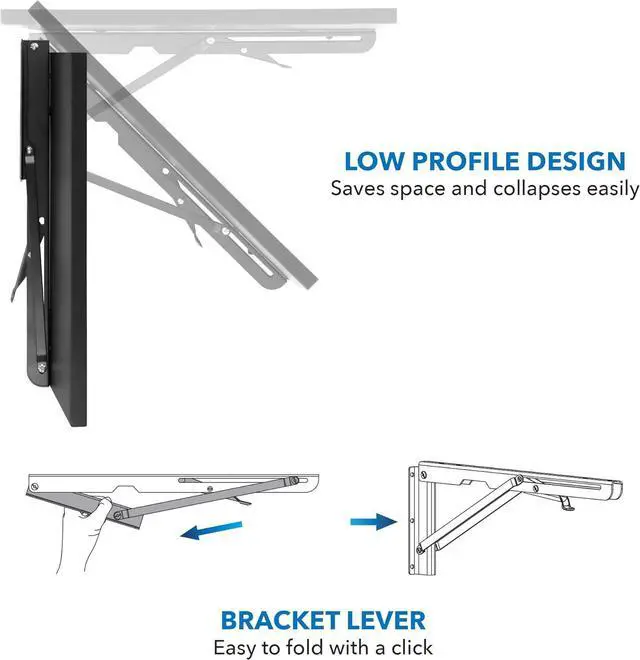 LOW PROFILE DESIGN
Saves space and collapses easily

BRACKET LEVER
Easy to fold with a click