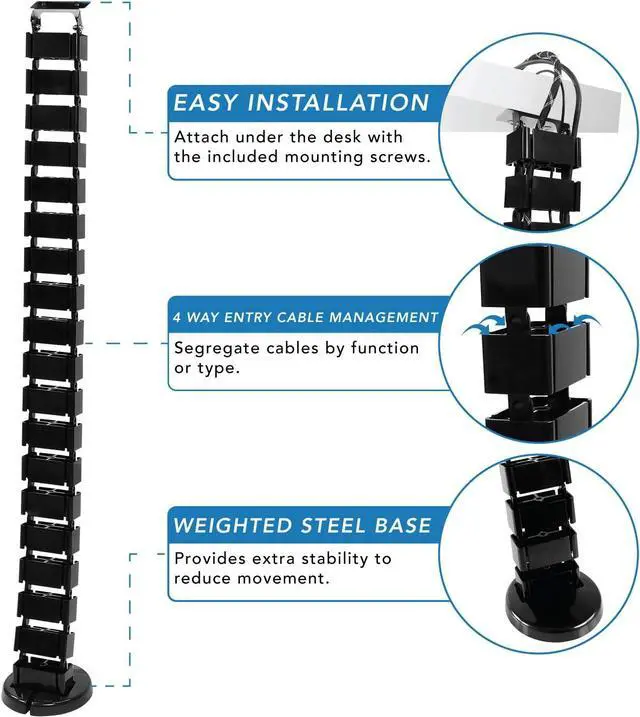 EASY INSTALLATION

Attach under the desk with the included mounting screws.

4 WAY ENTRY CABLE MANAGEMENT

Segregate cables by function or type.

WEIGHTED STEEL BASE

Provides extra stability to reduce movement.