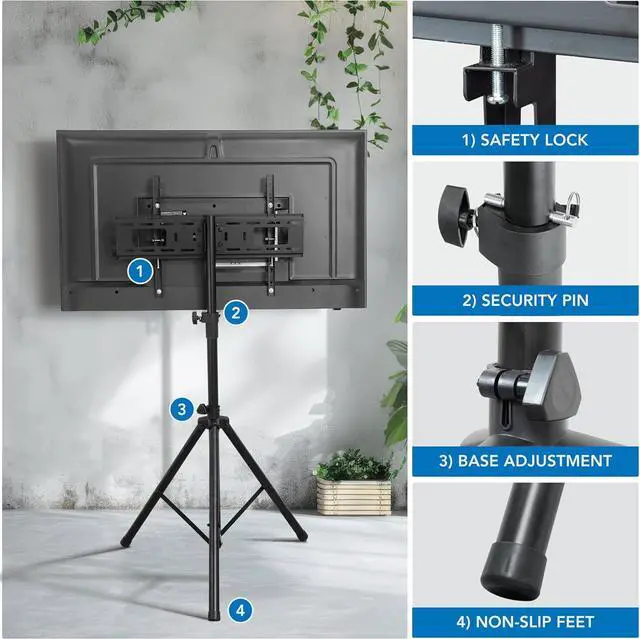 1

2

3

4

1) SAFETY LOCK

2) SECURITY PIN

3) BASE ADJUSTMENT

4) NON-SLIP FEET