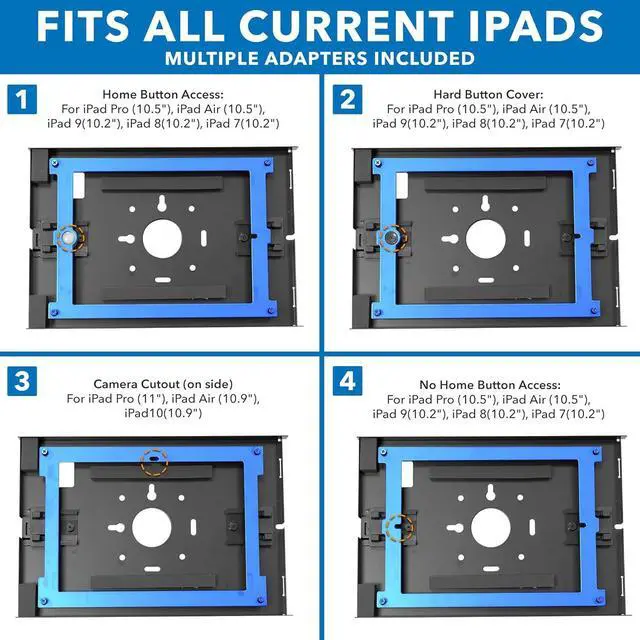 FITS ALL CURRENT IPADS
MULTIPLE ADAPTERS INCLUDED

1
Home Button Access:
For iPad Pro (10.5"), iPad Air (10.5"), iPad 9(10.2"), iPad 8(10.2"), iPad 7(10.2")

2
Hard Button Cover:
For iPad Pro (10.5"), iPad Air (10.5"), iPad 9(10.2"), iPad 8(10.2"), iPad 7(10.2")

3
Camera Cutout (on side)
For iPad Pro (11"), iPad Air (10.9"), iPad10(10.9")

4
No Home Button Access:
For iPad Pro (10.5"), iPad Air (10.5"), iPad 9(10.2"), iPad 8(10.2"), iPad 7(10.2")