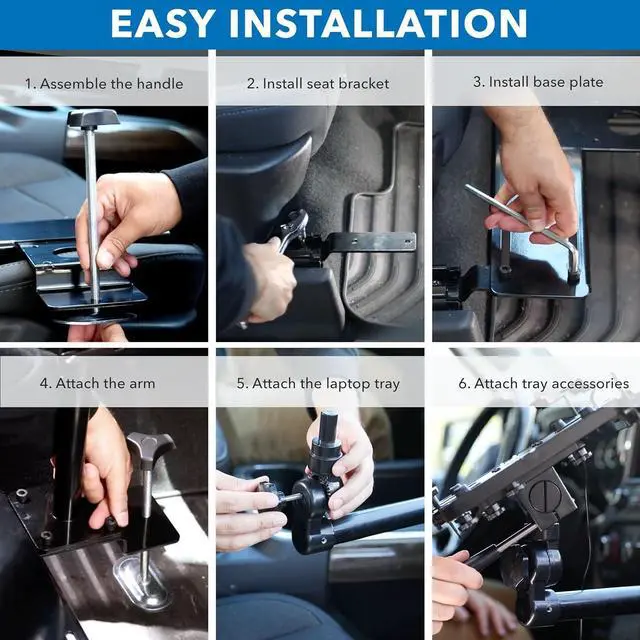 EASY INSTALLATION

1. Assemble the handle

2. Install seat bracket

3. Install base plate

4. Attach the arm

5. Attach the laptop tray

6. Attach tray accessories