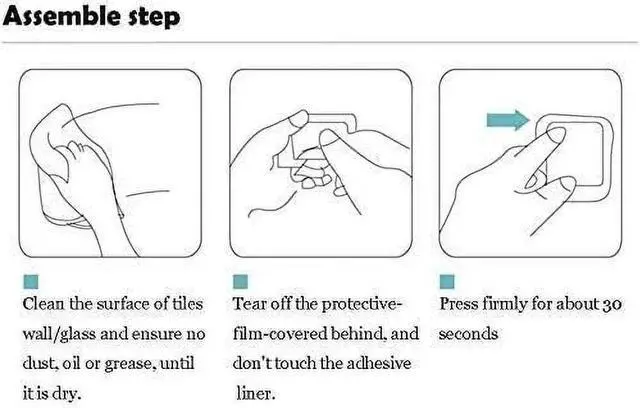 Assemble step

Clean the surface of tiles wall/glass and ensure no dust, oil or grease, until it is dry.

Tear off the protective-film-covered behind, and don't touch the adhesive liner.

Press firmly for about 30 seconds