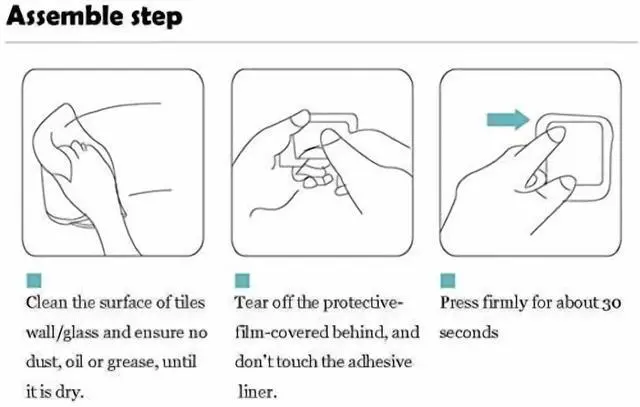 Assemble step

Clean the surface of tiles wall/glass and ensure no dust, oil or grease, until it is dry.

Tear off the protective-film-covered behind, and don't touch the adhesive liner.

Press firmly for about 30 seconds