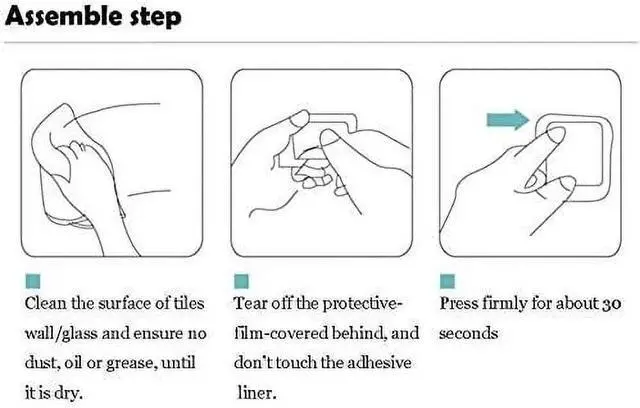 Assemble step

Clean the surface of tiles wall/glass and ensure no dust, oil or grease, until it is dry.

Tear off the protective-film-covered behind, and don't touch the adhesive liner.

Press firmly for about 30 seconds