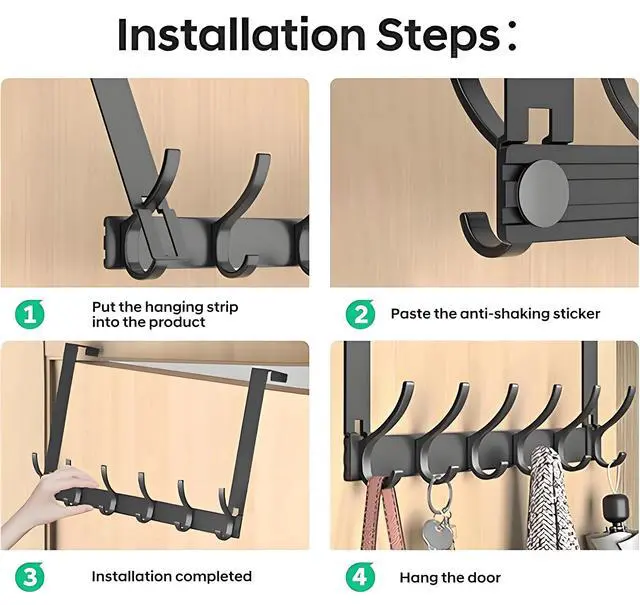 Installation Steps：

1 Put the hanging strip into the product

2 Paste the anti-shaking sticker

3 Installation completed

4 Hang the door