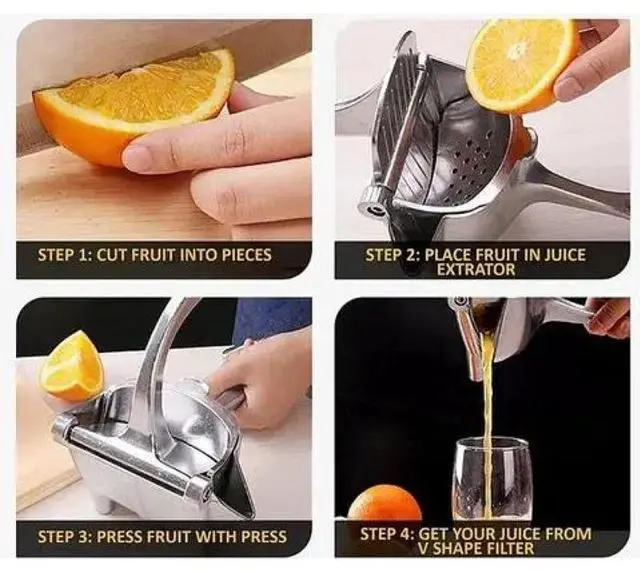 STEP 1: CUT FRUIT INTO PIECES

STEP 2: PLACE FRUIT IN JUICE EXTRATOR

STEP 3: PRESS FRUIT WITH PRESS

STEP 4: GET YOUR JUICE FROM V SHAPE FILTER