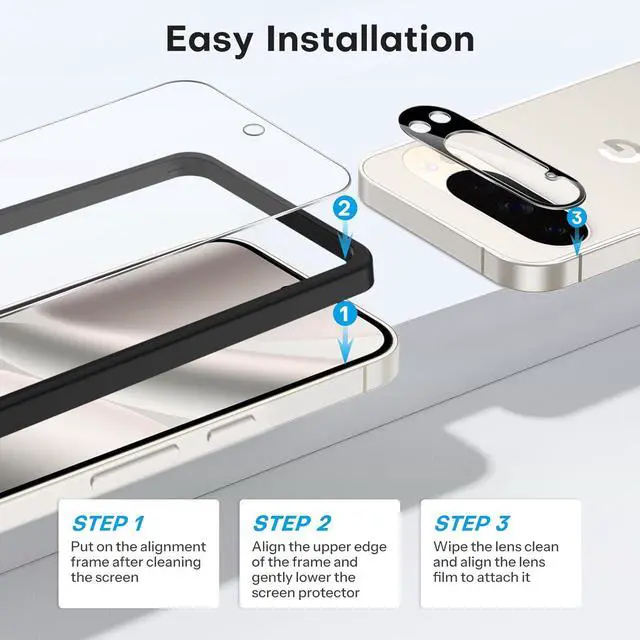 Easy Installation

2

3

1

STEP 1
Put on the alignment frame after cleaning the screen

STEP 2
Align the upper edge of the frame and gently lower the screen protector

STEP 3
Wipe the lens clean and align the lens film to attach it