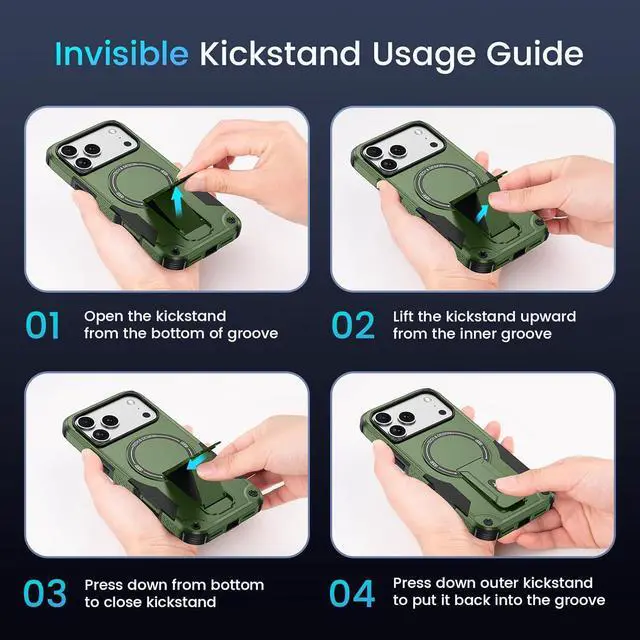 Invisible Kickstand Usage Guide

01 Open the kickstand from the bottom of groove

02 Lift the kickstand upward from the inner groove

03 Press down from bottom to close kickstand

04 Press down outer kickstand to put it back into the groove