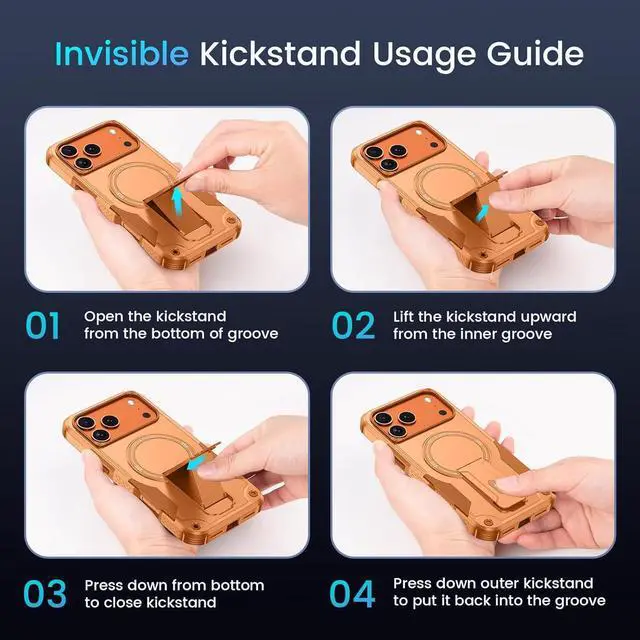 Invisible Kickstand Usage Guide

01 Open the kickstand from the bottom of groove

02 Lift the kickstand upward from the inner groove

03 Press down from bottom to close kickstand

04 Press down outer kickstand to put it back into the groove