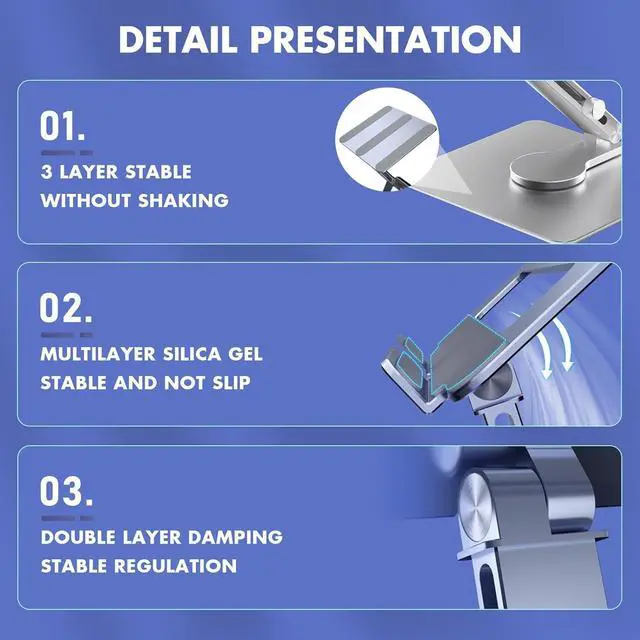 DETAIL PRESENTATION

01.

3 LAYER STABLE
WITHOUT SHAKING

02.

MULTILAYER SILICA GEL
STABLE AND NOT SLIP

03.

DOUBLE LAYER DAMPING
STABLE REGULATION