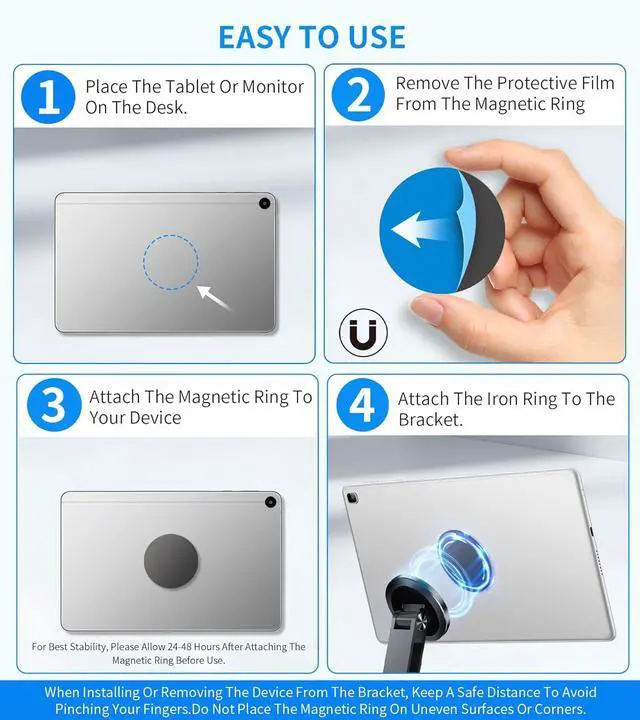 EASY TO USE

1 Place The Tablet Or Monitor On The Desk.

2 Remove The Protective Film From The Magnetic Ring

3 Attach The Magnetic Ring To Your Device

For Best Stability, Please Allow 24-48 Hours After Attaching The Magnetic Ring Before Use.

4 Attach The Iron Ring To The Bracket.

When Installing Or Removing The Device From The Bracket, Keep A Safe Distance To Avoid Pinching Your Fingers.Do Not Place The Magnetic Ring On Uneven Surfaces Or Corners.