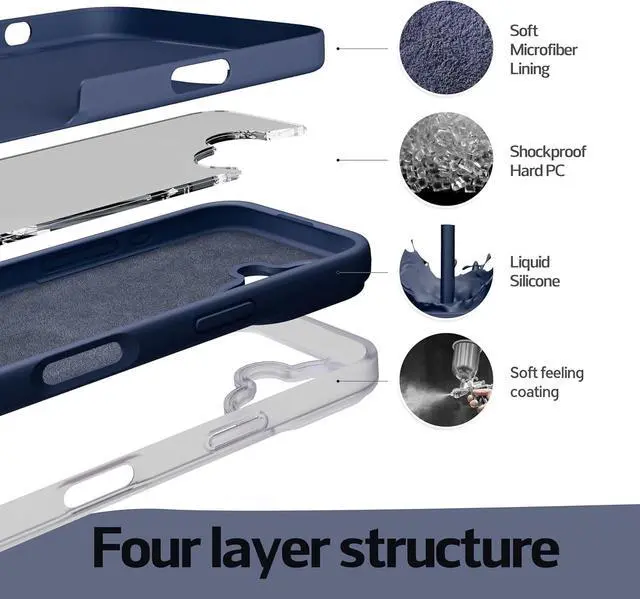 Soft Microfiber Lining

Shockproof Hard PC

Liquid Silicone

Soft feeling coating

Four layer structure