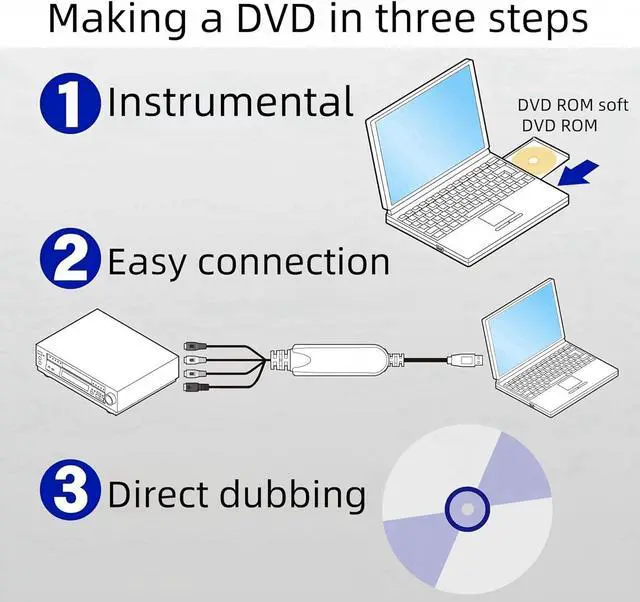 Making a DVD in three steps

1 Instrumental

DVD ROM soft
DVD ROM

2 Easy connection

3 Direct dubbing