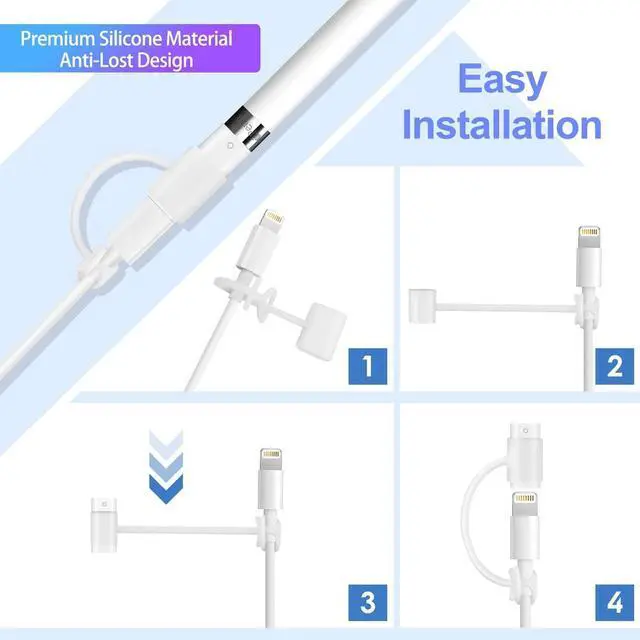 Premium Silicone Material
Anti-Lost Design

Easy
Installation

1

2

3

4