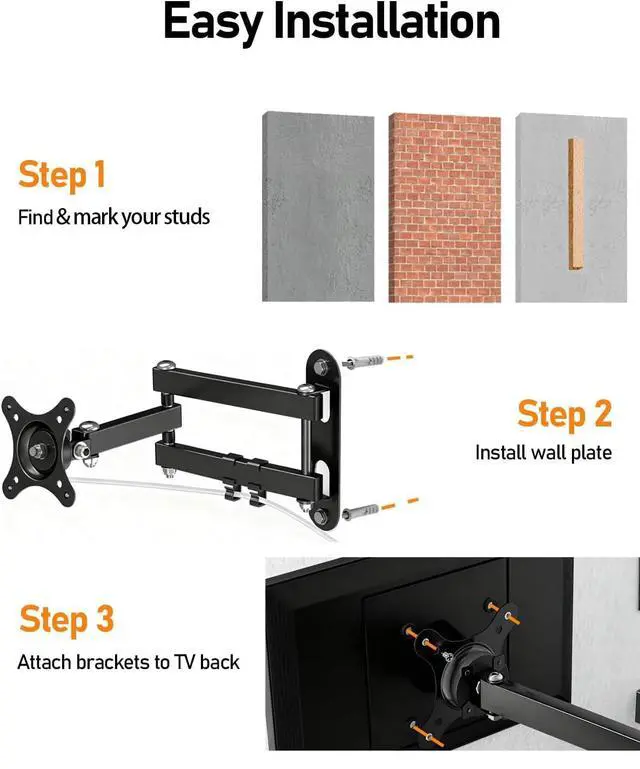 Easy Installation

Step 1

Find & mark your studs

Step 2

Install wall plate

Step 3

Attach brackets to TV back