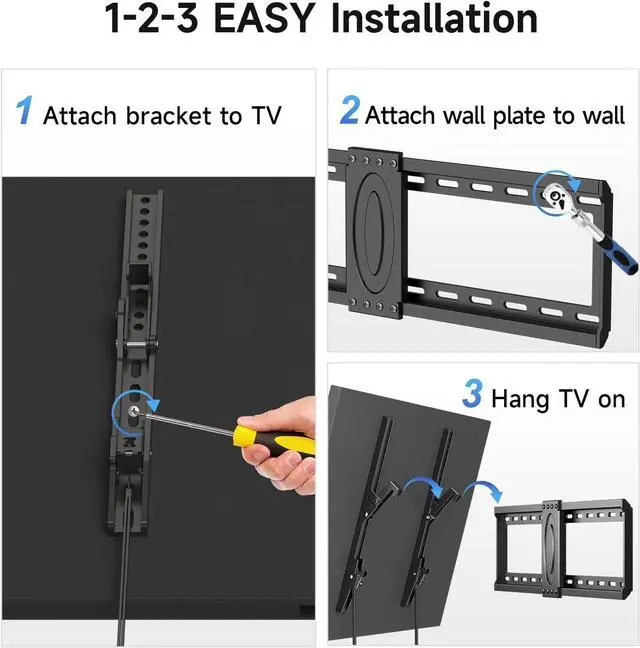 1-2-3 EASY Installation

1 Attach bracket to TV

2 Attach wall plate to wall

3 Hang TV on