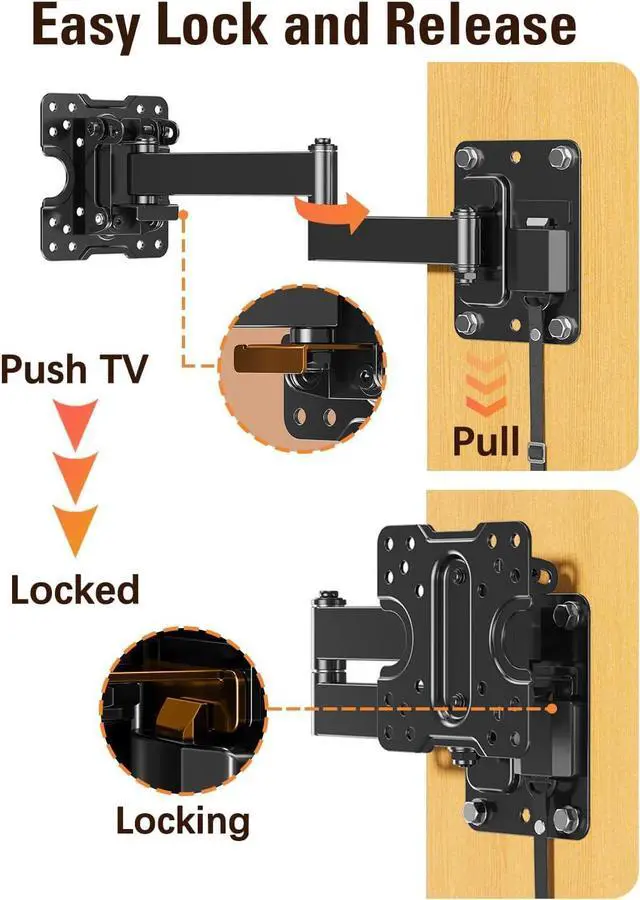 Easy Lock and Release

Push TV

Pull

Locked

Locking