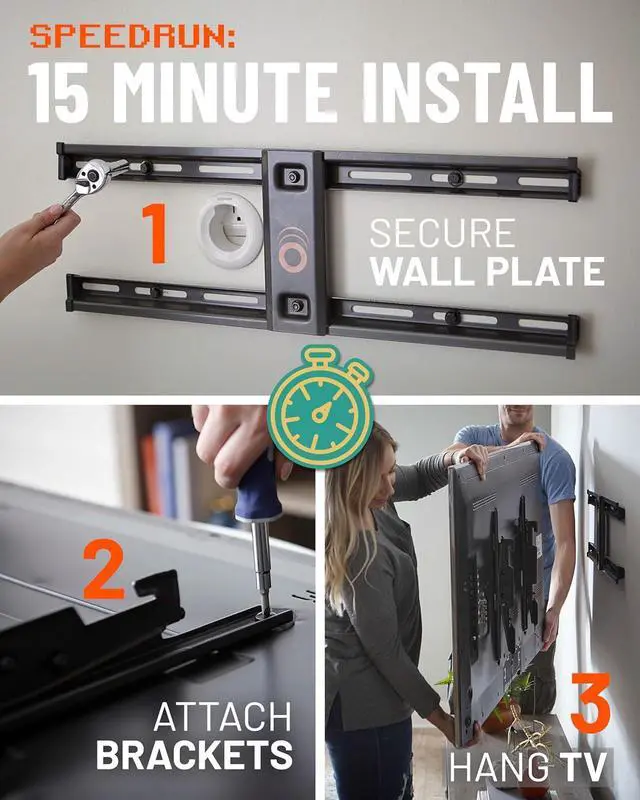 SPEEDRUN:
15 MINUTE INSTALL

1

SECURE WALL PLATE

2

ATTACH BRACKETS

3

HANG TV