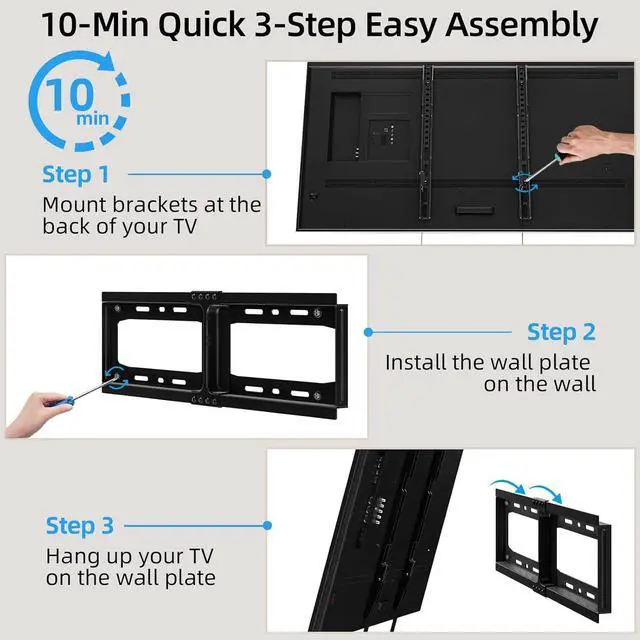 10-Min Quick 3-Step Easy Assembly

10 min

Step 1

Mount brackets at the back of your TV

Step 2

Install the wall plate on the wall

Step 3

Hang up your TV on the wall plate