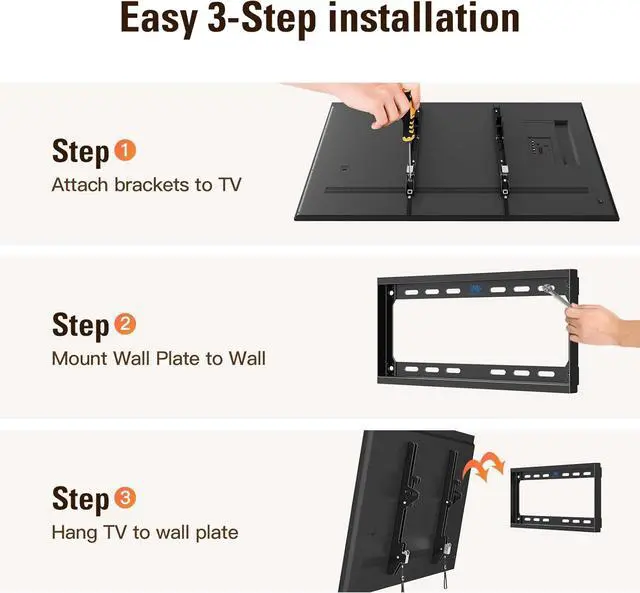 Easy 3-Step installation

Step 1
Attach brackets to TV

Step 2
Mount Wall Plate to Wall

Step 3
Hang TV to wall plate