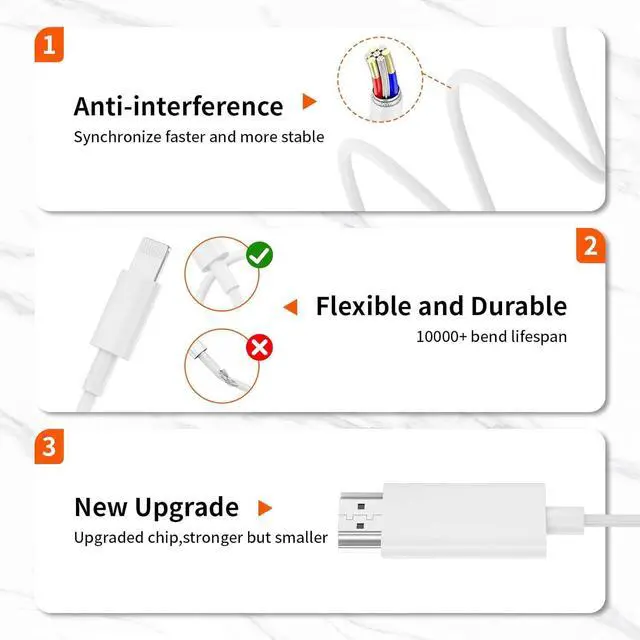 1

Anti-interference
Synchronize faster and more stable

2

Flexible and Durable
10000+ bend lifespan

3

New Upgrade
Upgraded chip,stronger but smaller