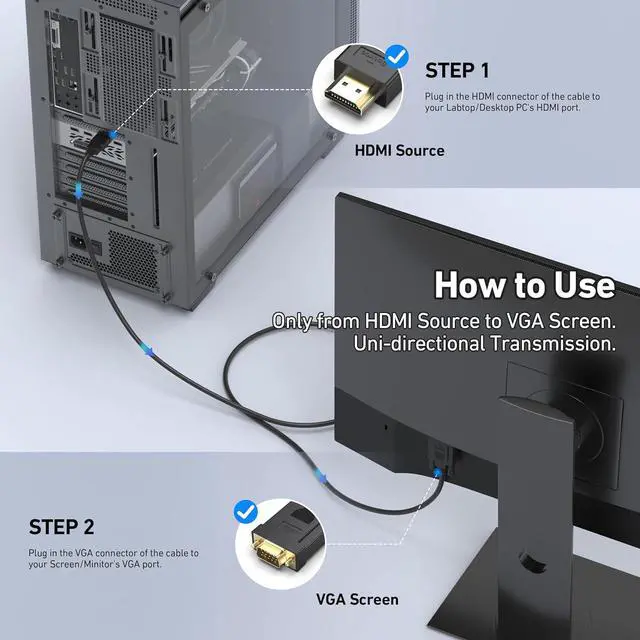 STEP 1

Plug in the HDMI connector of the cable to your Labtop/Desktop PC's HDMI port.

HDMI Source

How to Use

Only from HDMI Source to VGA Screen. Uni-directional Transmission.

STEP 2

Plug in the VGA connector of the cable to your Screen/Minitor's VGA port.

VGA Screen