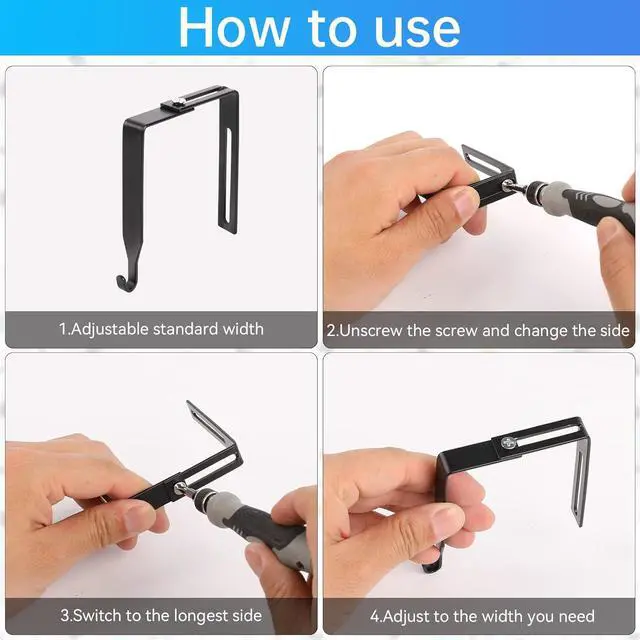 How to use

1.Adjustable standard width

2.Unscrew the screw and change the side

3.Switch to the longest side

4.Adjust to the width you need