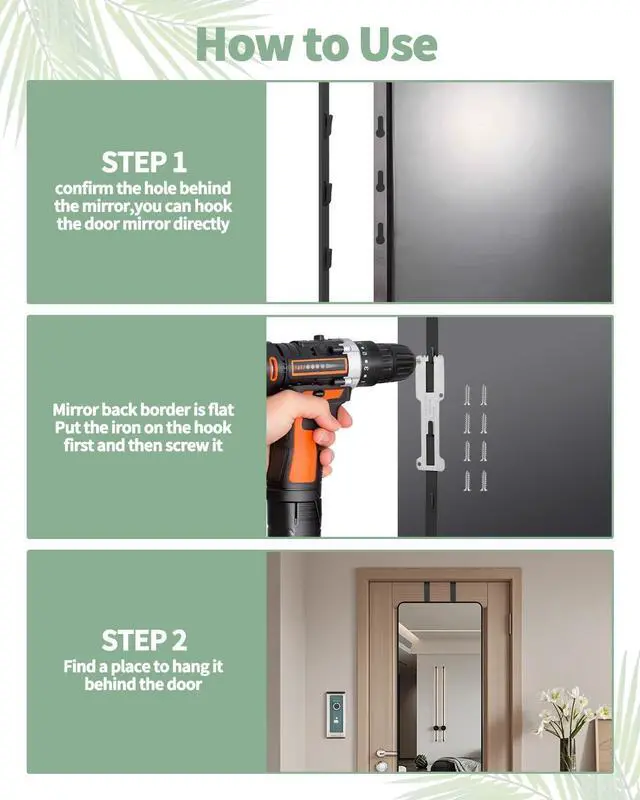 How to Use

STEP 1
confirm the hole behind the mirror,you can hook the door mirror directly

Mirror back border is flat
Put the iron on the hook first and then screw it

STEP 2
Find a place to hang it behind the door