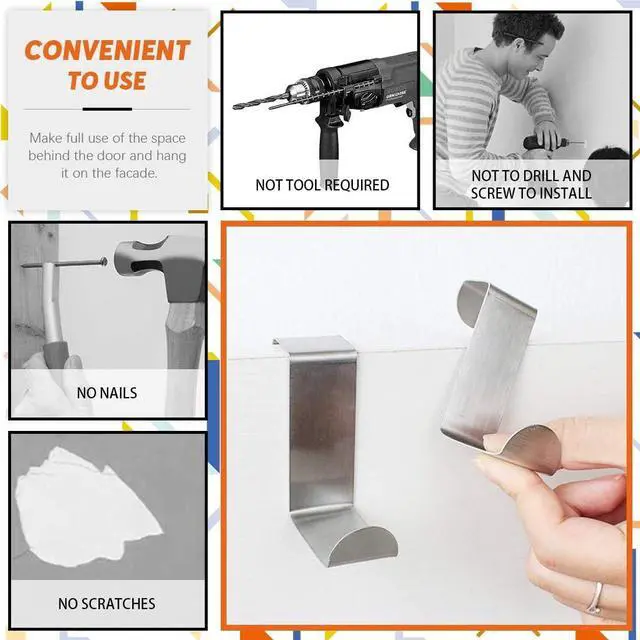 CONVENIENT TO USE

Make full use of the space behind the door and hang it on the facade.

NOT TOOL REQUIRED

NOT TO DRILL AND SCREW TO INSTALL

NO NAILS

NO SCRATCHES