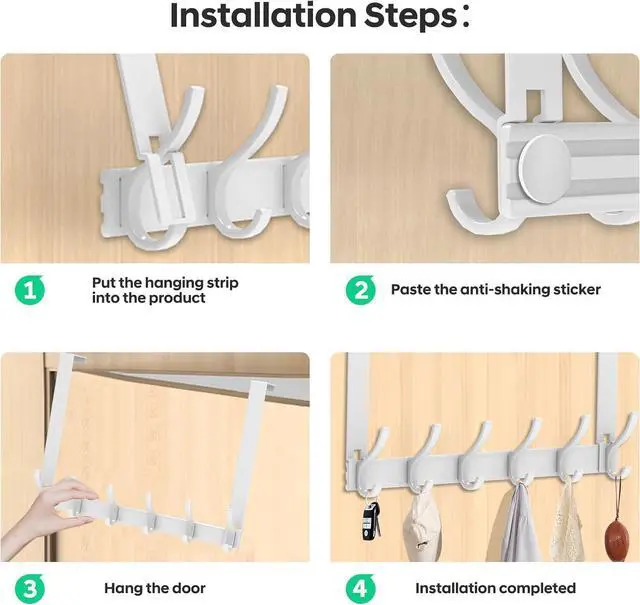 Installation Steps:

1 Put the hanging strip into the product

2 Paste the anti-shaking sticker

3 Hang the door

4 Installation completed