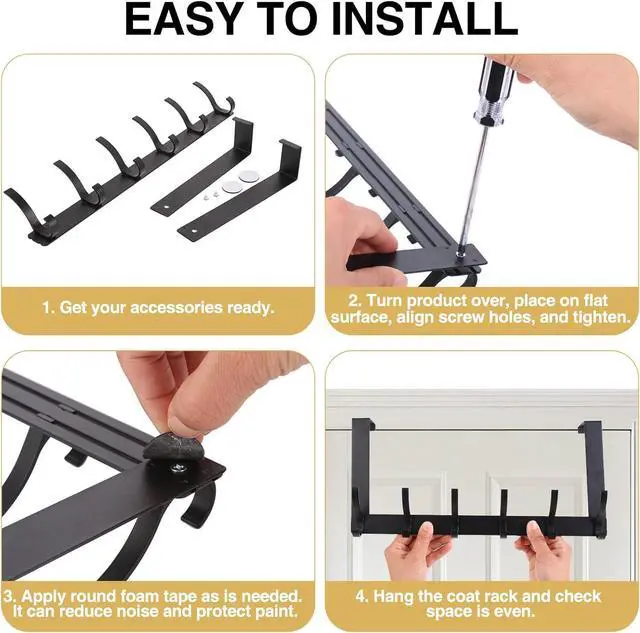 EASY TO INSTALL

1. Get your accessories ready.

2. Turn product over, place on flat surface, align screw holes, and tighten.

3. Apply round foam tape as is needed. It can reduce noise and protect paint.

4. Hang the coat rack and check space is even.