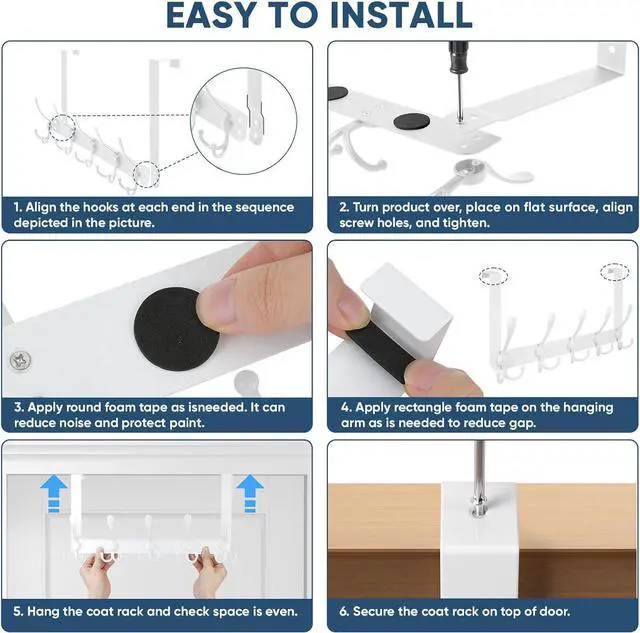 EASY TO INSTALL

1. Align the hooks at each end in the sequence depicted in the picture.

2. Turn product over, place on flat surface, align screw holes, and tighten.

3. Apply round foam tape as isneeded. It can reduce noise and protect paint.

4. Apply rectangle foam tape on the hanging arm as is needed to reduce gap.

5. Hang the coat rack and check space is even.

6. Secure the coat rack on top of door.