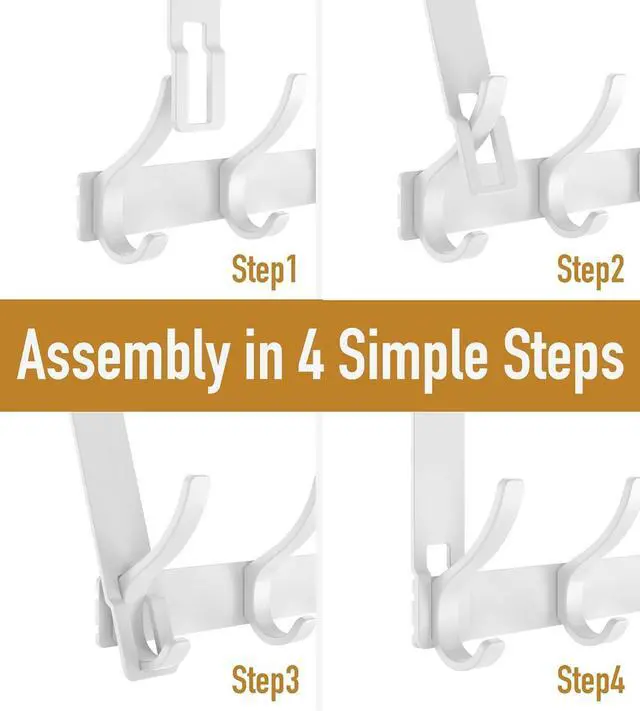 Step1

Step2

Assembly in 4 Simple Steps

Step3

Step4