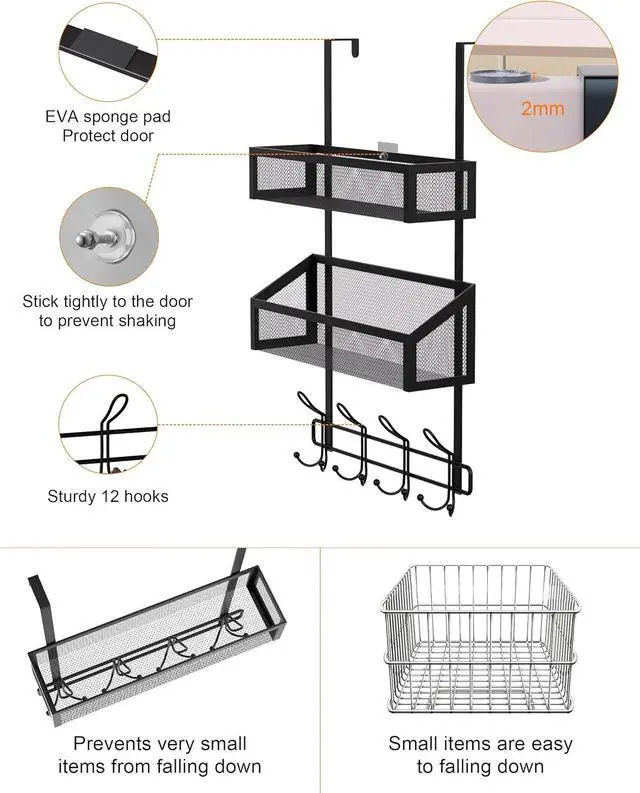 EVA sponge pad
Protect door

2mm

Stick tightly to the door
to prevent shaking

Sturdy 12 hooks

Prevents very small
items from falling down

Small items are easy
to falling down