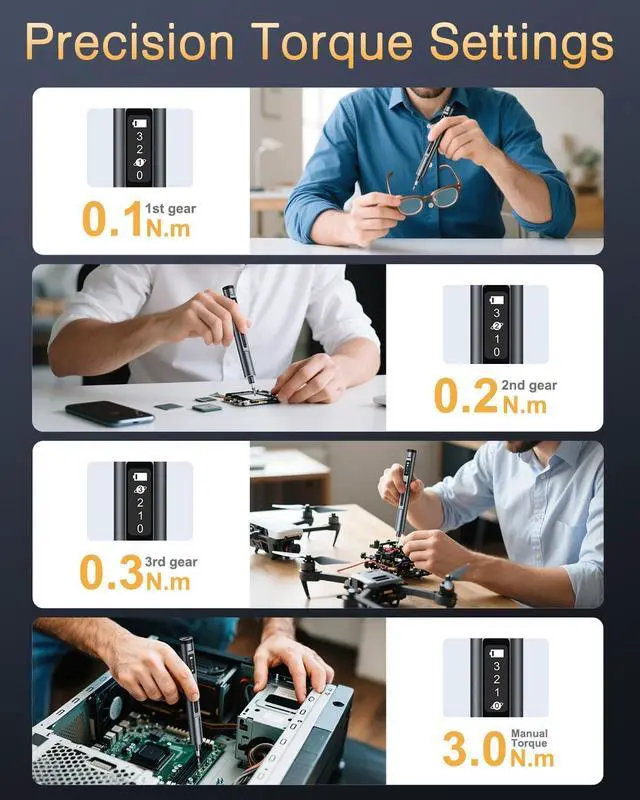 Precision Torque Settings

3
2
1
0

0.1 1st gear N.m

3
2
1
0

0.2 2nd gear N.m

3
2
1
0

0.3 3rd gear N.m

3
2
1
0

3.0 Manual Torque N.m