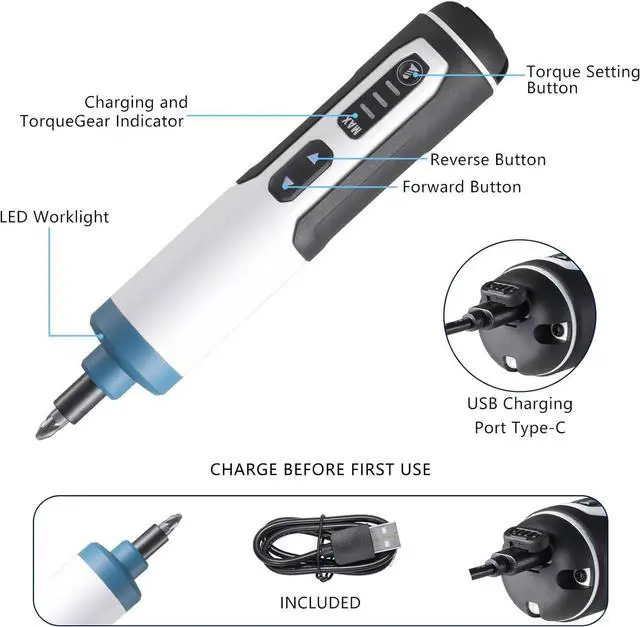 Torque Setting Button

Charging and TorqueGear Indicator

MAX

Reverse Button

Forward Button

LED Worklight

USB Charging Port Type-C

CHARGE BEFORE FIRST USE

INCLUDED