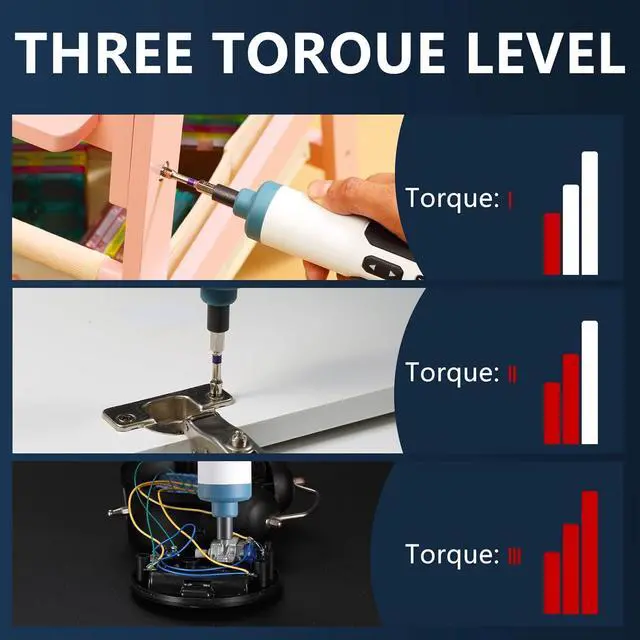 THREE TOROUE LEVEL

Torque: I

Torque: II

Torque: III