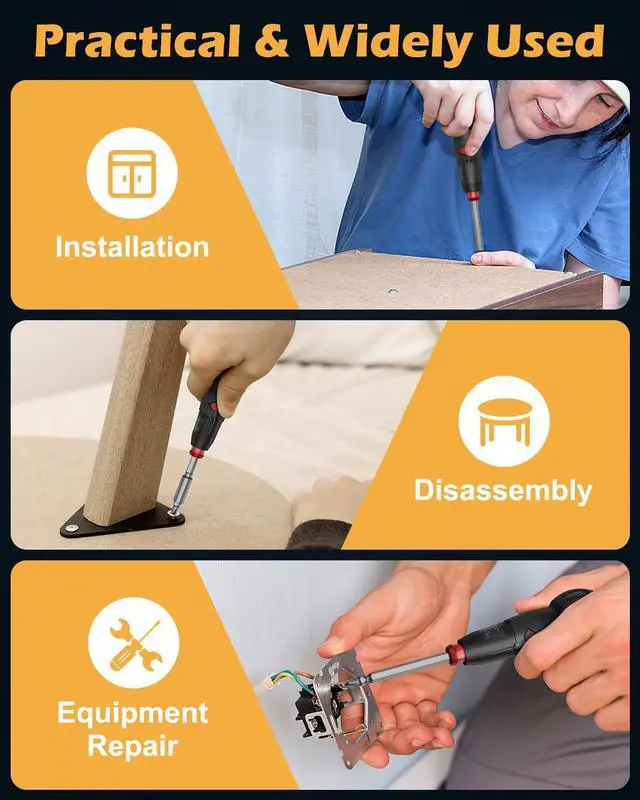 Practical & Widely Used

Installation

Disassembly

Equipment Repair