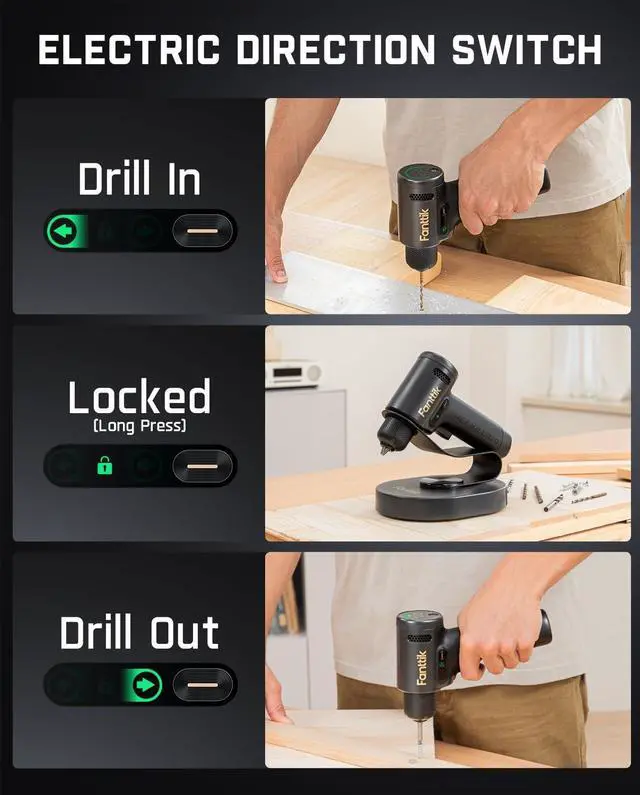 ELECTRIC DIRECTION SWITCH

Drill In

Fanttik

Locked
(Long Press)

Fanttik

Drill Out

Fanttik